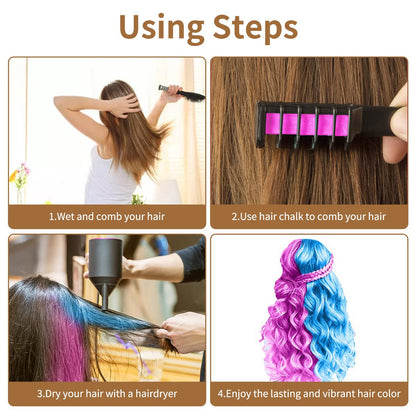 Using Steps

1.Wet and comb your hair

2.Use hair chalk to comb your hair

3.Dry your hair with a hairdryer

4.Enjoy the lasting and vibrant hair color