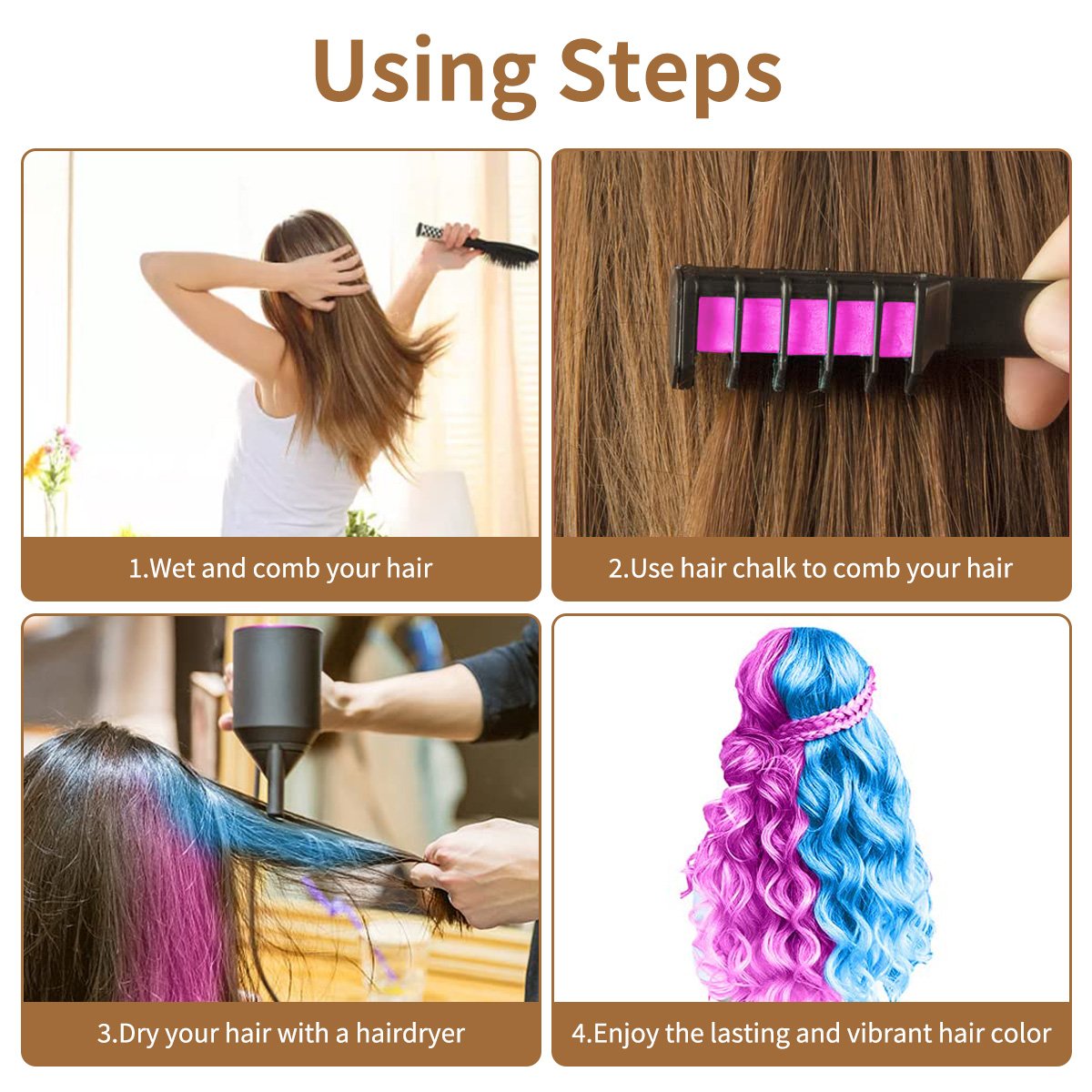 Using Steps

1.Wet and comb your hair

2.Use hair chalk to comb your hair

3.Dry your hair with a hairdryer

4.Enjoy the lasting and vibrant hair color